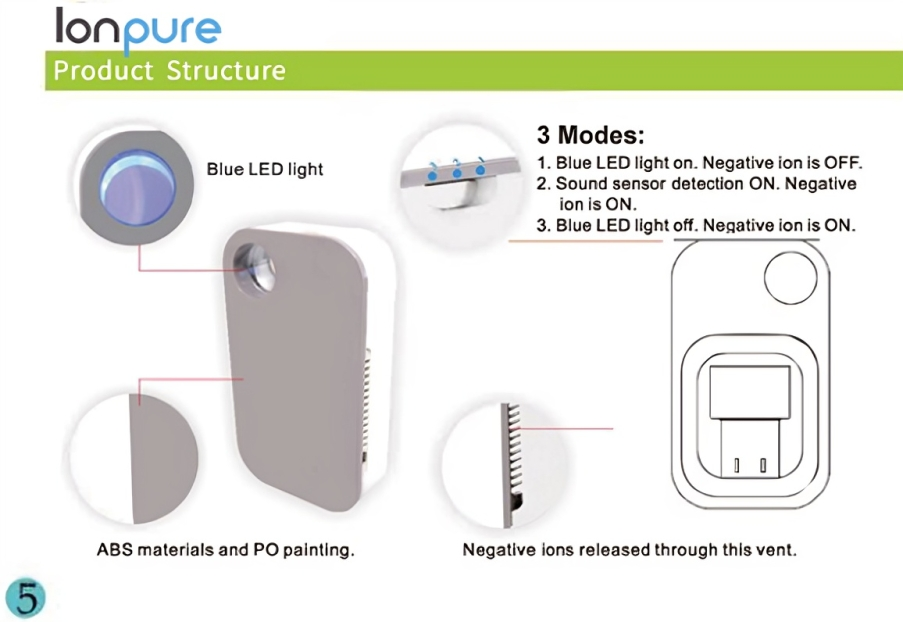 Ionpure

Product Structure

Blue LED light

3 Modes:

1. Blue LED light on. Negative ion is OFF.
2. Sound sensor detection ON. Negative ion is ON.
3. Blue LED light off. Negative ion is ON.

ABS materials and PO painting.

Negative ions released through this vent.

5